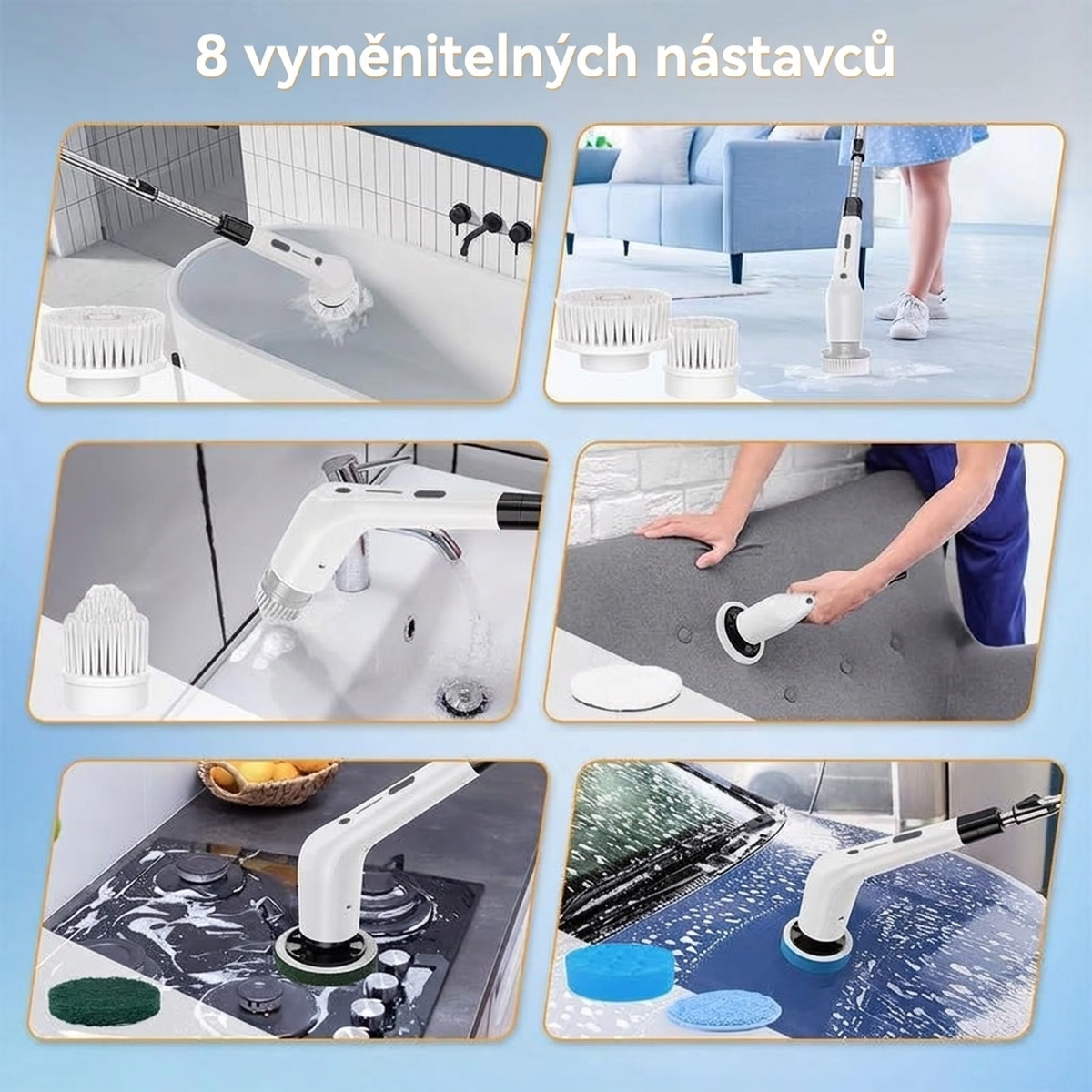 8 vyměnitelných nástavců